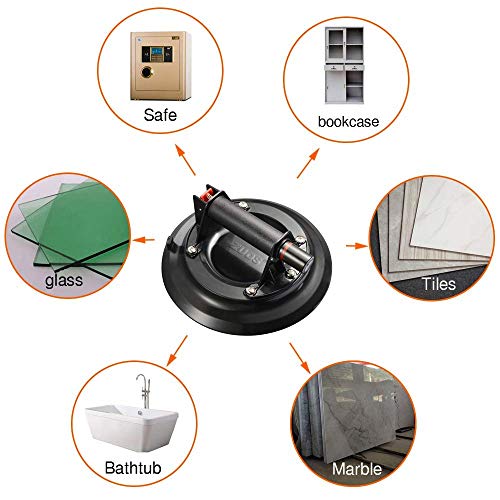 Safe

bookcase

glass

Tiles

Bathtub

Marble