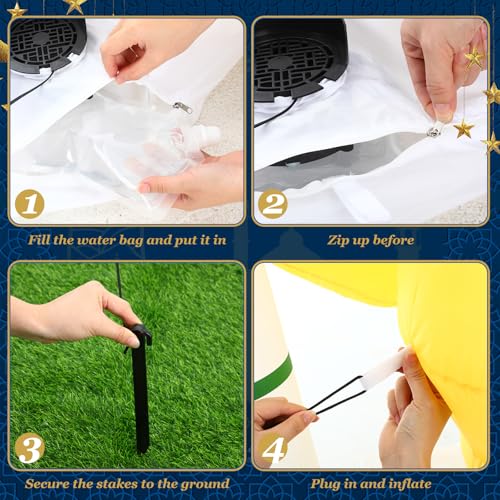 1

Fill the water bag and put it in

2

Zip up before

3

Secure the stakes to the ground

4

Plug in and inflate