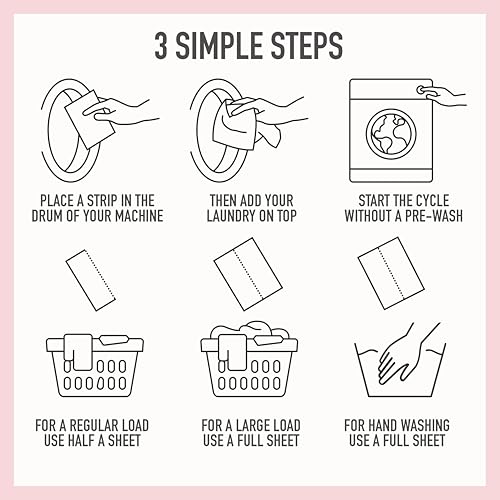 3 SIMPLE STEPS

PLACE A STRIP IN THE DRUM OF YOUR MACHINE

THEN ADD YOUR LAUNDRY ON TOP

START THE CYCLE WITHOUT A PRE-WASH

FOR A REGULAR LOAD USE HALF A SHEET

FOR A LARGE LOAD USE A FULL SHEET

FOR HAND WASHING USE A FULL SHEET