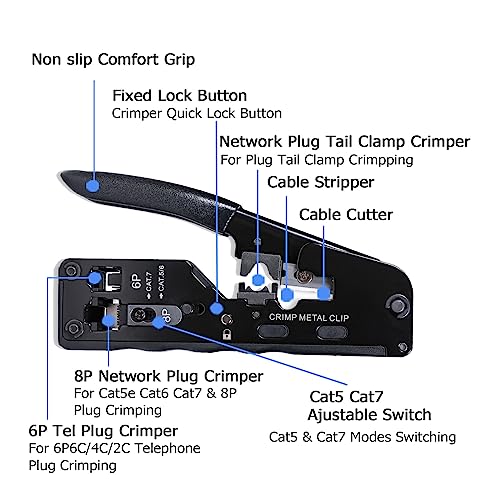 Non slip Comfort Grip

Fixed Lock Button
Crimper Quick Lock Button

Network Plug Tail Clamp Crimper
For Plug Tail Clamp Crimpping

Cable Stripper

Cable Cutter

6P
CAT.7
CAT.5/6
8P

CRIMP METAL CLIP

8P Network Plug Crimper
For Cat5e Cat6 Cat7 & 8P Plug Crimping

Cat5 Cat7
Ajustable Switch
Cat5 & Cat7 Modes Switching

6P Tel Plug Crimper
For 6P6C/4C/2C Telephone Plug Crimping