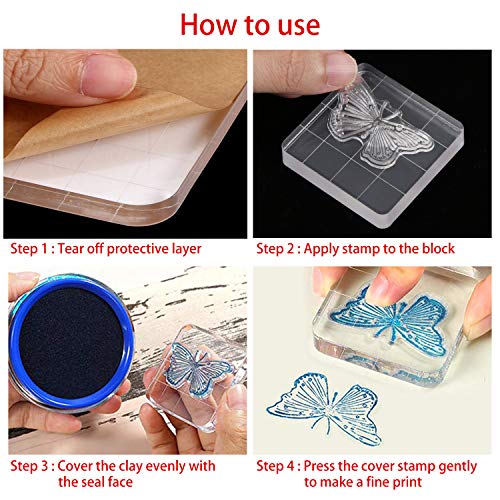 How to use

Step 1 : Tear off protective layer

Step 2 : Apply stamp to the block

Step 3 : Cover the clay evenly with the seal face

Step 4 : Press the cover stamp gently to make a fine print