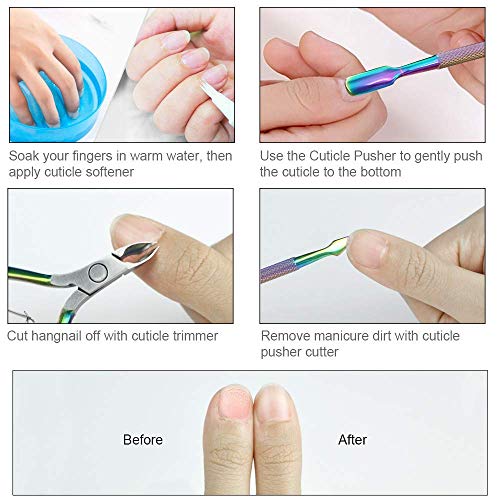 Soak your fingers in warm water, then apply cuticle softener

Use the Cuticle Pusher to gently push the cuticle to the bottom

Cut hangnail off with cuticle trimmer

Remove manicure dirt with cuticle pusher cutter

Before

After