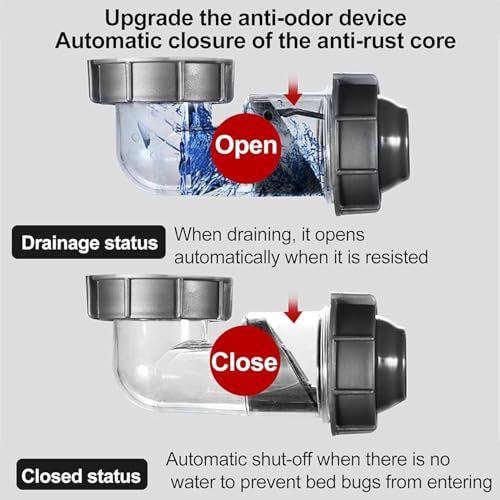 Upgrade the anti-odor device
Automatic closure of the anti-rust core

Open

Drainage status

When draining, it opens automatically when it is resisted

Close

Closed status

Automatic shut-off when there is no water to prevent bed bugs from entering