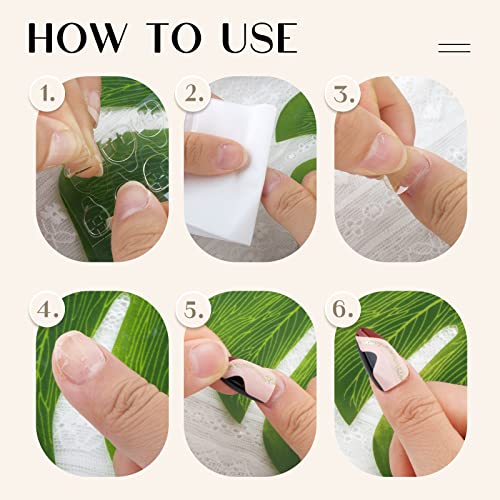 HOW TO USE

1.

2.

3.

4.

5.

6.