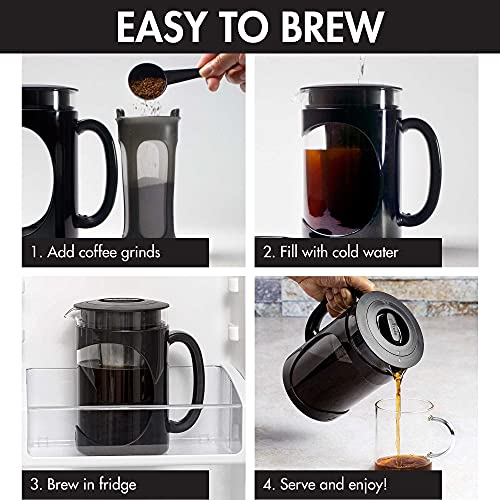 EASY TO BREW

1. Add coffee grinds

2. Fill with cold water

3. Brew in fridge

4. Serve and enjoy!