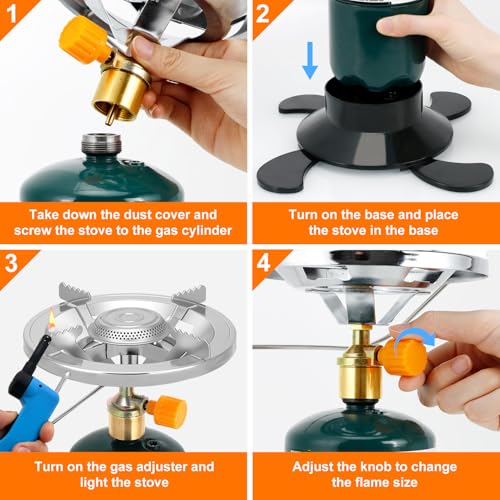 1

Take down the dust cover and screw the stove to the gas cylinder

2

Turn on the base and place the stove in the base

3

Turn on the gas adjuster and light the stove

4

Adjust the knob to change the flame size