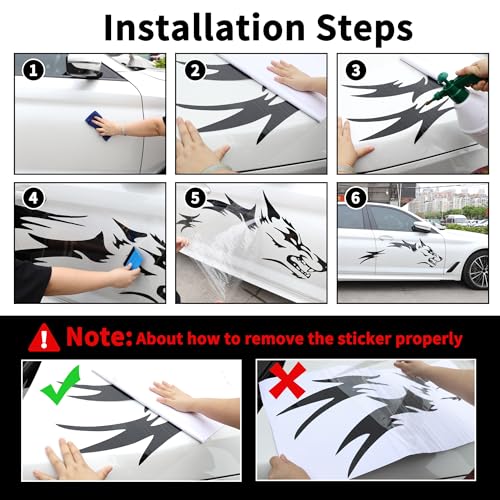 Installation Steps

1

2

3

4

5

6

Note: About how to remove the sticker properly