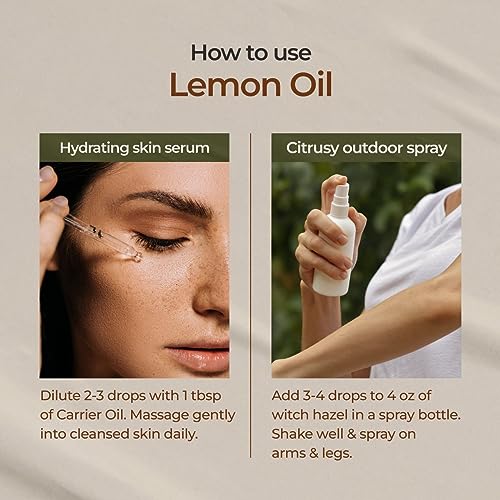 How to use
Lemon Oil

Hydrating skin serum

Dilute 2-3 drops with 1 tbsp of Carrier Oil. Massage gently into cleansed skin daily.

Citrusy outdoor spray

Add 3-4 drops to 4 oz of witch hazel in a spray bottle. Shake well & spray on arms & legs.