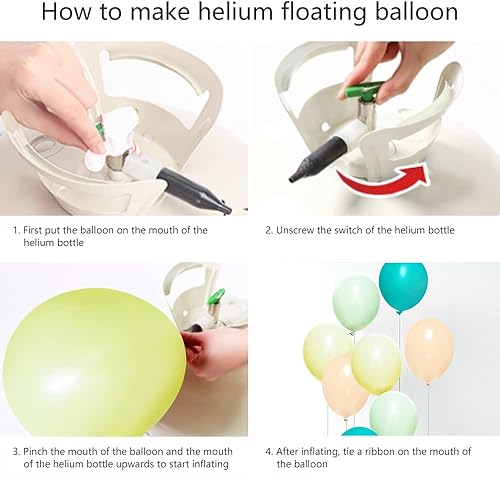 How to make helium floating balloon

1. First put the balloon on the mouth of the helium bottle

2. Unscrew the switch of the helium bottle

3. Pinch the mouth of the balloon and the mouth of the helium bottle upwards to start inflating

4. After inflating, tie a ribbon on the mouth of the balloon