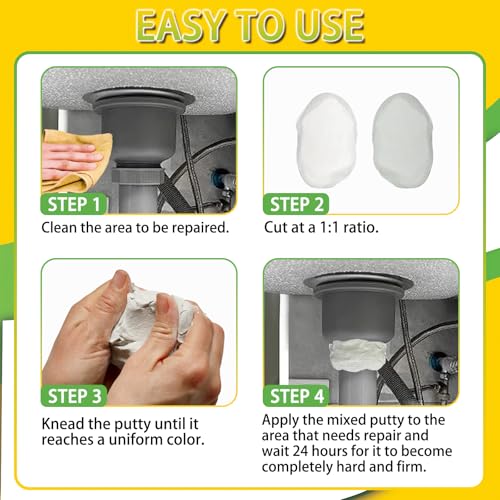 EASY TO USE

STEP 1
Clean the area to be repaired.

STEP 2
Cut at a 1:1 ratio.

STEP 3
Knead the putty until it reaches a uniform color.

STEP 4
Apply the mixed putty to the area that needs repair and wait 24 hours for it to become completely hard and firm.