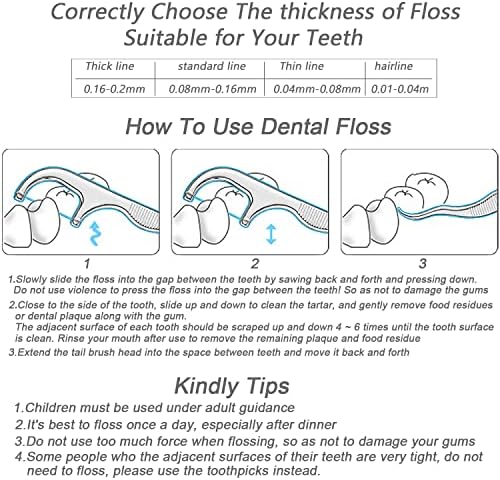 Correctly Choose The thickness of Floss Suitable for Your Teeth

| Thick line | standard line | Thin line | hairline |
|---|---|---|---|
| 0.16-0.2mm | 0.08mm-0.16mm | 0.04mm-0.08mm | 0.01-0.04m |

How To Use Dental Floss

1

2

3

1.Slowly slide the floss into the gap between the teeth by sawing back and forth and pressing down. Do not use violence to press the floss into the gap between the teeth! So as not to damage the gums

2.Close to the side of the tooth, slide up and down to clean the tartar, and gently remove food residues or dental plaque along with the gum.
The adjacent surface of each tooth should be scraped up and down 4 ~ 6 times until the tooth surface is clean. Rinse your mouth after use to remove the remaining plaque and food residue

3.Extend the tail brush head into the space between teeth and move it back and forth

Kindly Tips

1.Children must be used under adult guidance

2.It's best to floss once a day, especially after dinner

3.Do not use too much force when flossing, so as not to damage your gums

4.Some people who the adjacent surfaces of their teeth are very tight, do not need to floss, please use the toothpicks instead.