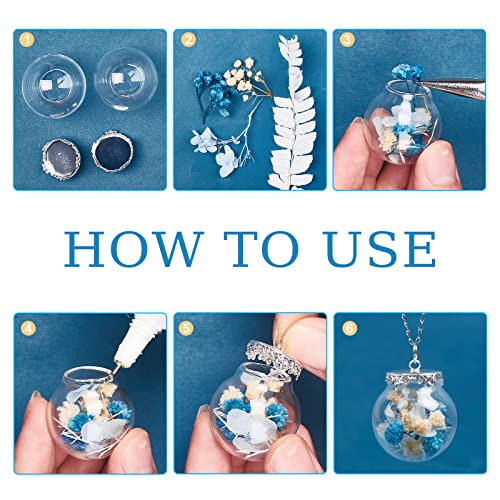 1

2

3

HOW TO USE

4

5

6