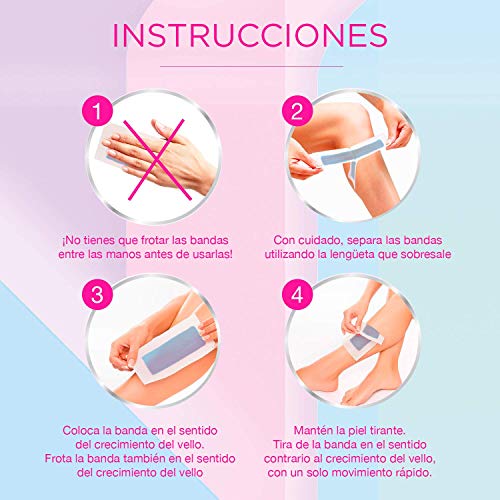 INSTRUCCIONES

1

¡No tienes que frotar las bandas entre las manos antes de usarlas!

2

Con cuidado, separa las bandas utilizando la lengüeta que sobresale

3

Coloca la banda en el sentido del crecimiento del vello. Frota la banda también en el sentido del crecimiento del vello

4

Mantén la piel tirante. Tira de la banda en el sentido contrario al crecimiento del vello, con un solo movimiento rápido.