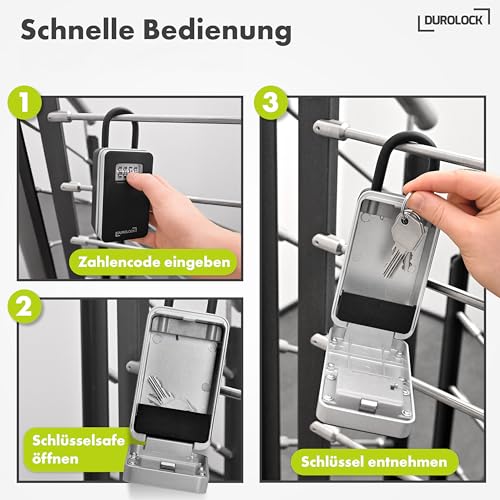 Schnelle Bedienung

DUROLOCK

1

Zahlencode eingeben

2

Schlüsselsafe öffnen

3

Schlüssel entnehmen