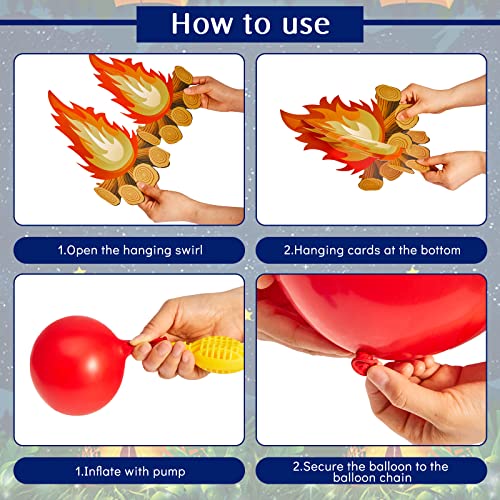 How to use

1.Open the hanging swirl

2.Hanging cards at the bottom

1.Inflate with pump

2.Secure the balloon to the balloon chain