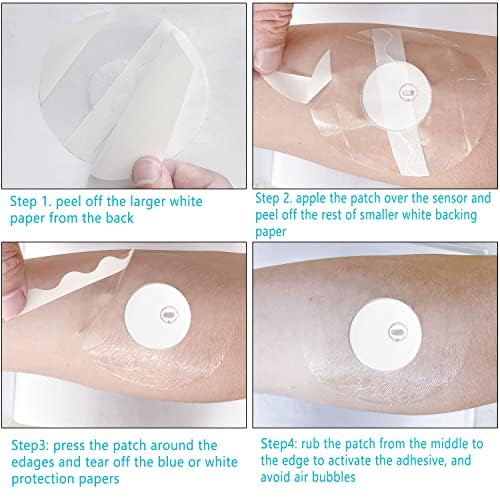 Step 1. peel off the larger white paper from the back

Step 2. apple the patch over the sensor and peel off the rest of smaller white backing paper

Step3: press the patch around the edages and tear off the blue or white protection papers

Step4: rub the patch from the middle to the edge to activate the adhesive, and avoid air bubbles