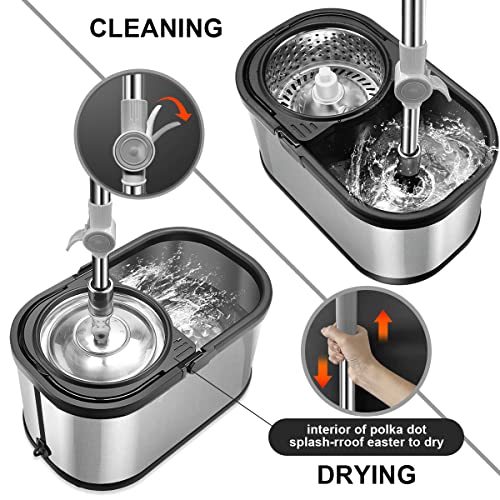 CLEANING

interior of polka dot splash-rroof easter to dry

DRYING