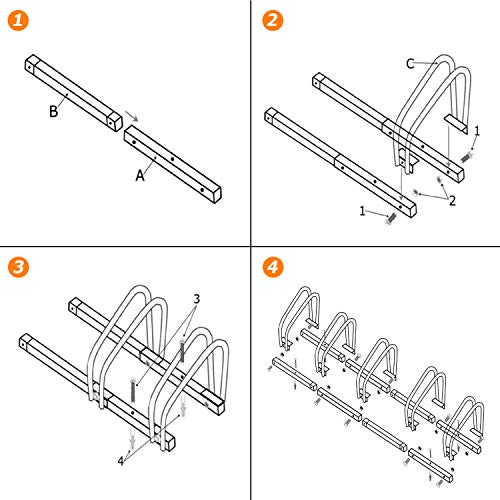 1

B

A

2

C

1

2

1

3

3

4

4