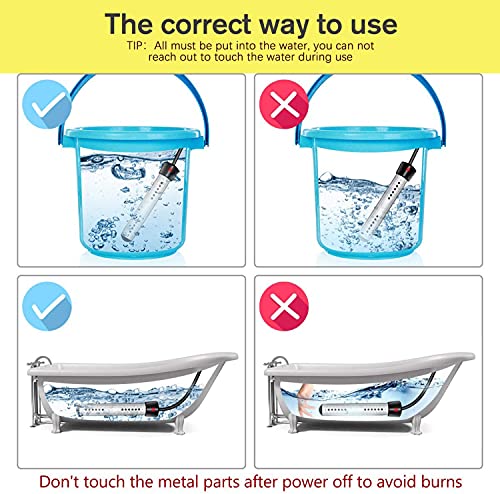 The correct way to use

TIP: All must be put into the water, you can not reach out to touch the water during use

Don't touch the metal parts after power off to avoid burns