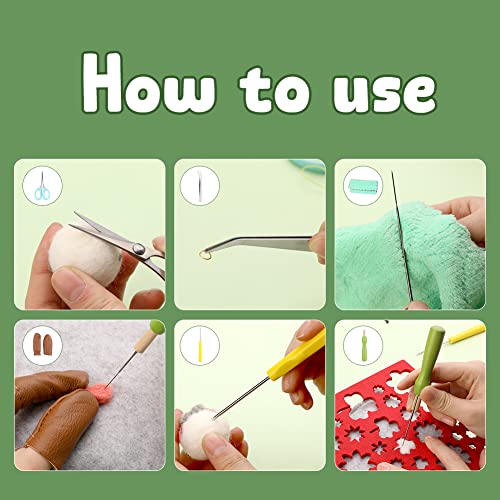 How to use