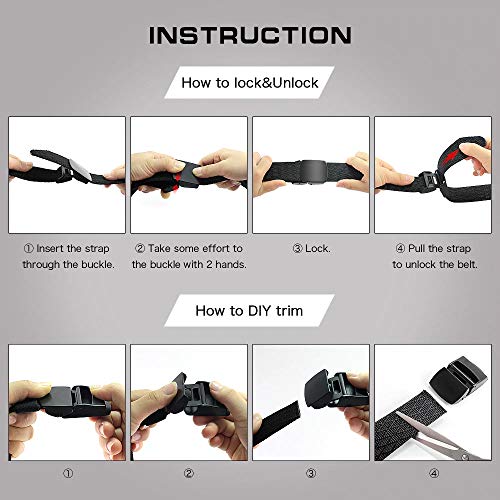 INSTRUCTION

How to lock&Unlock

① Insert the strap through the buckle.

② Take some effort to the buckle with 2 hands.

③ Lock.

④ Pull the strap to unlock the belt.

How to DIY trim

①

②

③

④