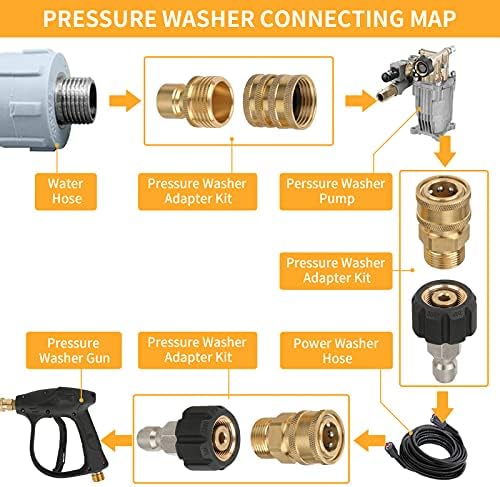 PRESSURE WASHER CONNECTING MAP

Water Hose

Pressure Washer Adapter Kit

Perssure Washer Pump

Pressure Washer Adapter Kit

Pressure Washer Gun

Pressure Washer Adapter Kit

Power Washer Hose