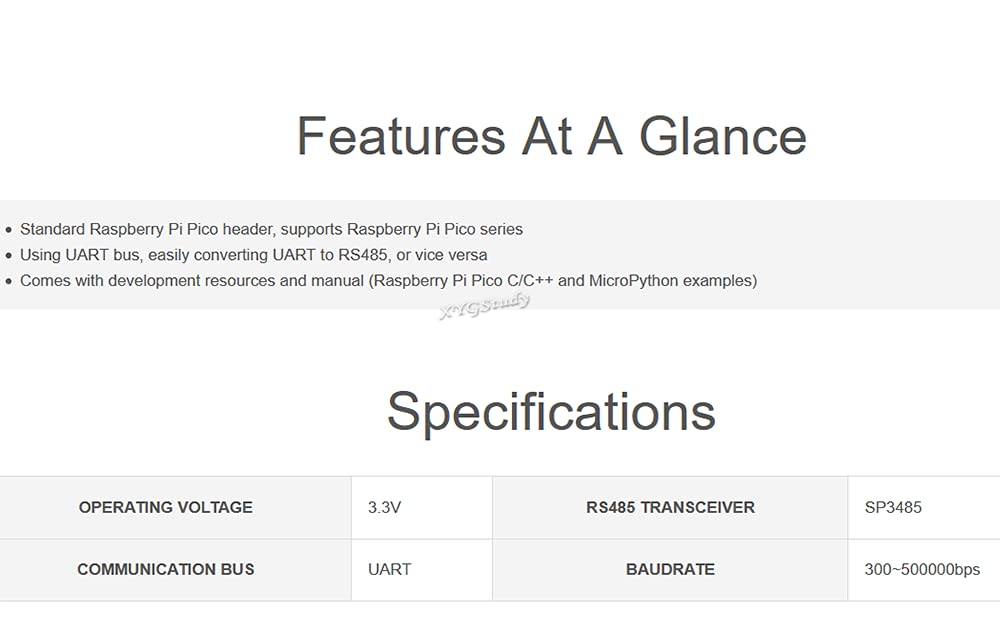 Features At A Glance

• Standard Raspberry Pi Pico header, supports Raspberry Pi Pico series
• Using UART bus, easily converting UART to RS485, or vice versa
• Comes with development resources and manual (Raspberry Pi Pico C/C++ and MicroPython examples)

Specifications

| OPERATING VOLTAGE | 3.3V | RS485 TRANSCEIVER | SP3485 |
|---|---|---|---|
| COMMUNICATION BUS | UART | BAUDRATE | 300~500000bps |

XYGStudy