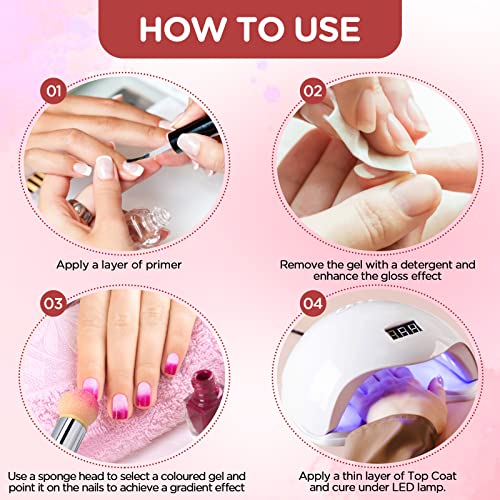 HOW TO USE

01

Apply a layer of primer

02

Remove the gel with a detergent and enhance the gloss effect

03

Use a sponge head to select a coloured gel and point it on the nails to achieve a gradient effect

04

Apply a thin layer of Top Coat and cure under LED lamp.