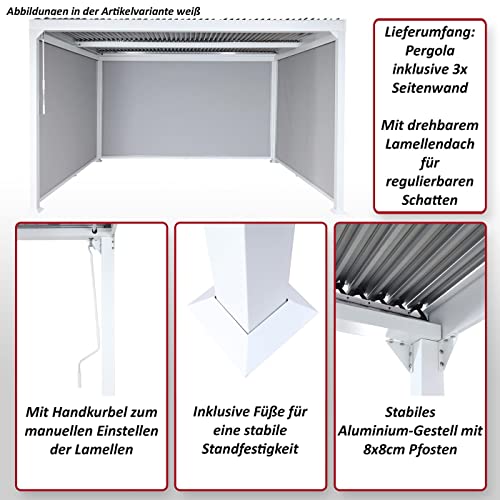 Abbildungen in der Artikelvariante weiß

Lieferumfang: Pergola inklusive 3x Seitenwand

Mit drehbarem Lamellendach für regulierbaren Schatten

Mit Handkurbel zum manuellen Einstellen der Lamellen

Inklusive Füße für eine stabile Standfestigkeit

Stabiles Aluminium-Gestell mit 8x8cm Pfosten