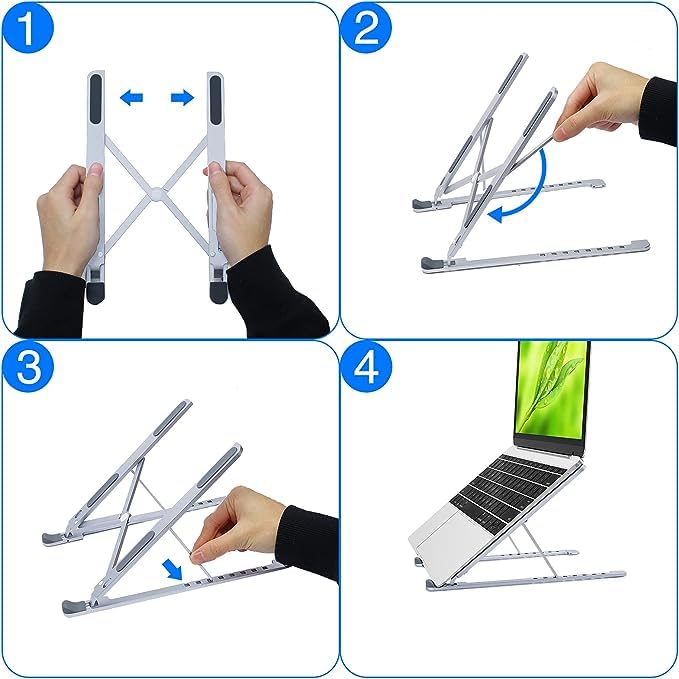 1

2

3

4