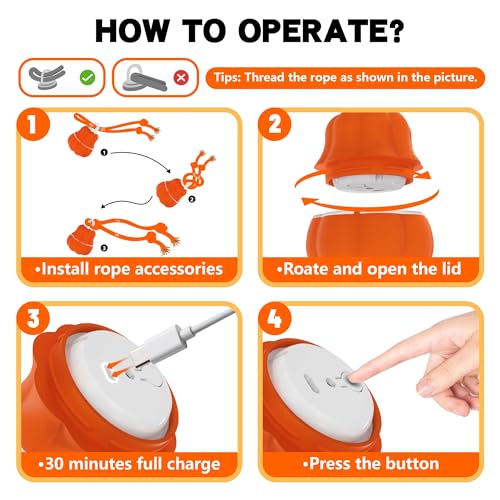 HOW TO OPERATE?

Tips: Thread the rope as shown in the picture.

1

❶

❷

❸

•Install rope accessories

2

•Roate and open the lid

3

•30 minutes full charge

4

•Press the button