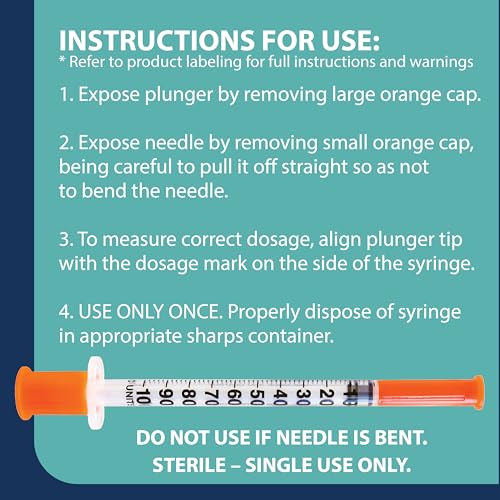 INSTRUCTIONS FOR USE:
* Refer to product labeling for full instructions and warnings

1. Expose plunger by removing large orange cap.

2. Expose needle by removing small orange cap, being careful to pull it off straight so as not to bend the needle.

3. To measure correct dosage, align plunger tip with the dosage mark on the side of the syringe.

4. USE ONLY ONCE. Properly dispose of syringe in appropriate sharps container.

UNITS 100 90 80 70 60 50 40 30 20 10

DO NOT USE IF NEEDLE IS BENT.
STERILE – SINGLE USE ONLY.