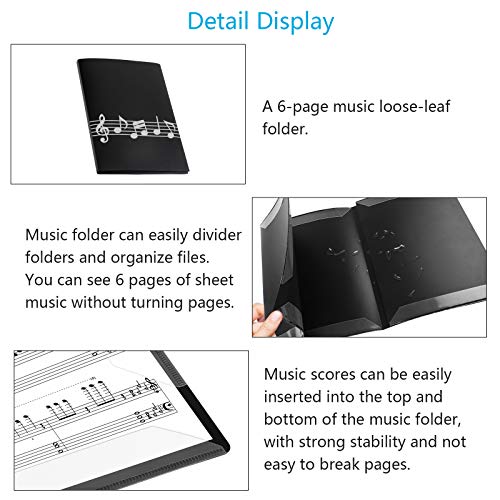 Detail Display

A 6-page music loose-leaf folder.

Music folder can easily divider folders and organize files. You can see 6 pages of sheet music without turning pages.

Music scores can be easily inserted into the top and bottom of the music folder, with strong stability and not easy to break pages.