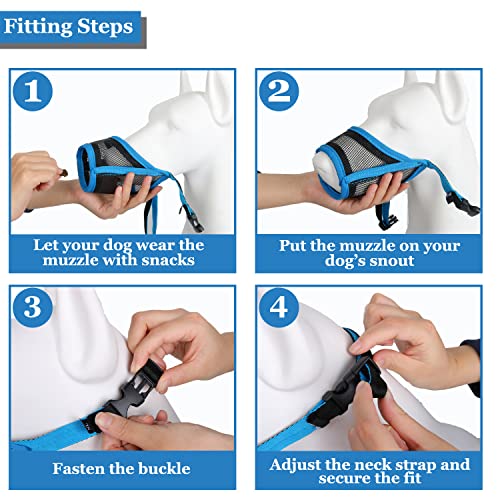 Fitting Steps

1

Let your dog wear the muzzle with snacks

2

Put the muzzle on your dog's snout

3

Fasten the buckle

4

Adjust the neck strap and secure the fit