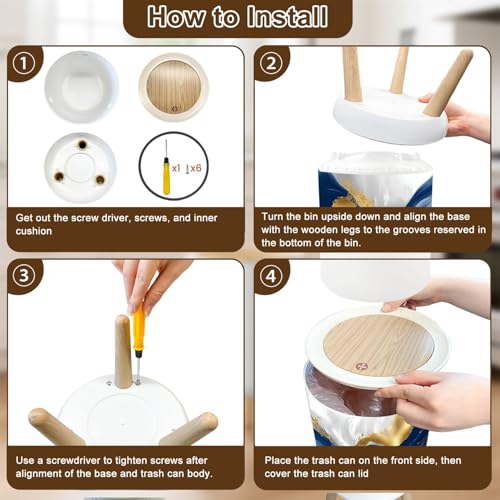 How to Install

①

x1 x6

Get out the screw driver, screws, and inner cushion

②

Turn the bin upside down and align the base with the wooden legs to the grooves reserved in the bottom of the bin.

③

Use a screwdriver to tighten screws after alignment of the base and trash can body.

④

Place the trash can on the front side, then cover the trash can lid