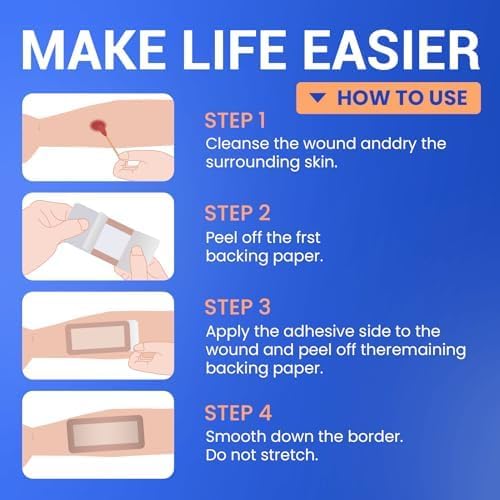 MAKE LIFE EASIER

HOW TO USE

STEP 1
Cleanse the wound anddry the surrounding skin.

STEP 2
Peel off the frst backing paper.

STEP 3
Apply the adhesive side to the wound and peel off theremaining backing paper.

STEP 4
Smooth down the border. Do not stretch.