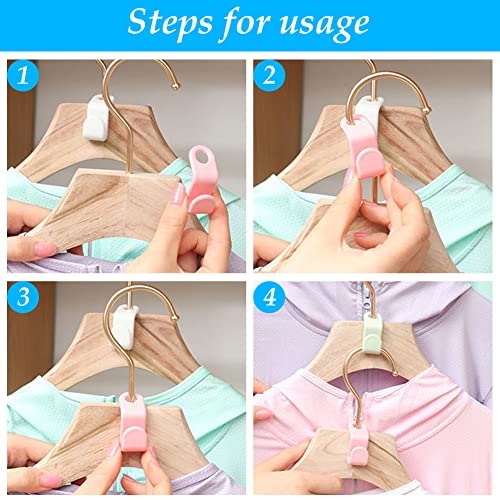 Steps for usage

1

2

3

4