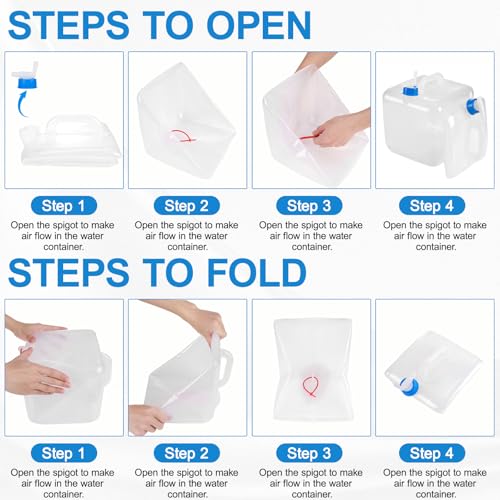 STEPS TO OPEN

Step 1
Open the spigot to make air flow in the water container.

Step 2
Open the spigot to make air flow in the water container.

Step 3
Open the spigot to make air flow in the water container.

Step 4
Open the spigot to make air flow in the water container.

STEPS TO FOLD

Step 1
Open the spigot to make air flow in the water container.

Step 2
Open the spigot to make air flow in the water container.

Step 3
Open the spigot to make air flow in the water container.

Step 4
Open the spigot to make air flow in the water container.