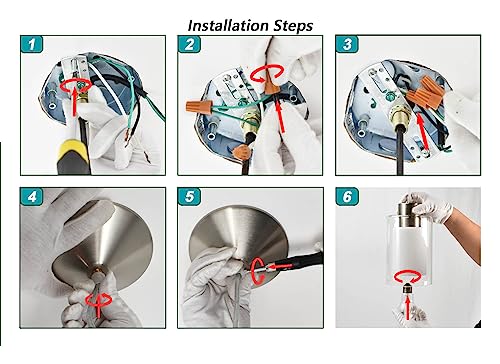 Installation Steps

1

2

3

4

5

6