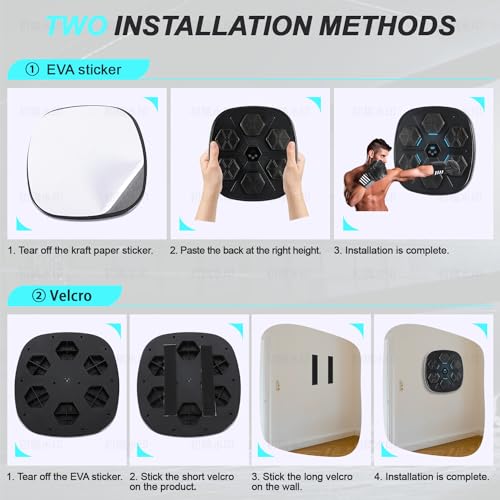 TWO INSTALLATION METHODS

① EVA sticker

1. Tear off the kraft paper sticker.

2. Paste the back at the right height.

3. Installation is complete.

② Velcro

1. Tear off the EVA sticker.

2. Stick the short velcro on the product.

3. Stick the long velcro on the wall.

4. Installation is complete.