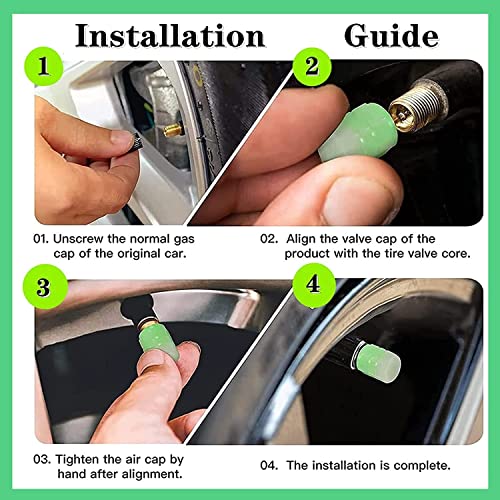 Installation Guide

1

2

01. Unscrew the normal gas cap of the original car.

02. Align the valve cap of the product with the tire valve core.

3

4

03. Tighten the air cap by hand after alignment.

04. The installation is complete.