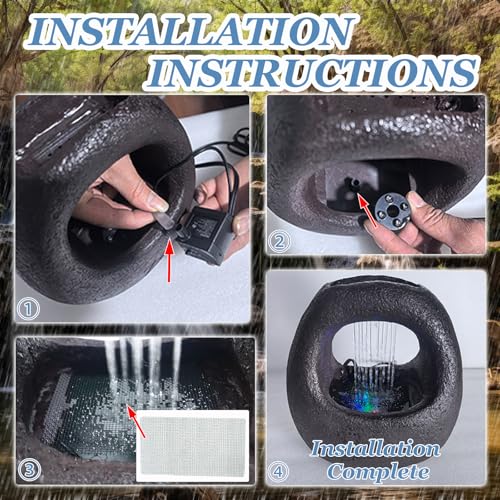 INSTALLATION INSTRUCTIONS

①

②

③

④

Installation Complete