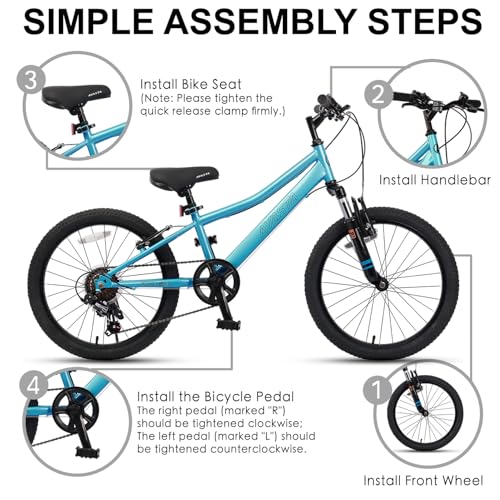 SIMPLE ASSEMBLY STEPS

3

Install Bike Seat
(Note: Please tighten the quick release clamp firmly.)

2

Install Handlebar

AVASTA

4

Install the Bicycle Pedal
The right pedal (marked "R") should be tightened clockwise;
The left pedal (marked "L") should be tightened counterclockwise.

1

Install Front Wheel