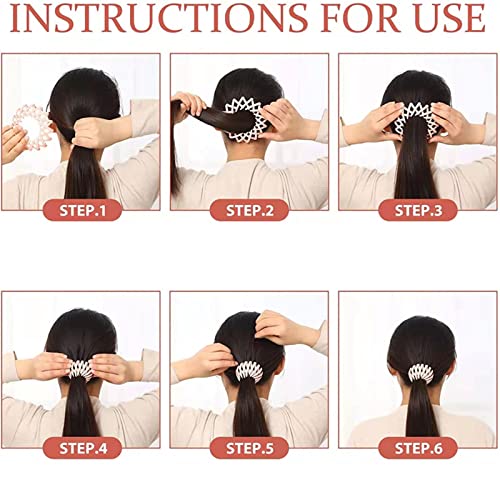 INSTRUCTIONS FOR USE

STEP.1

STEP.2

STEP.3

STEP.4

STEP.5

STEP.6