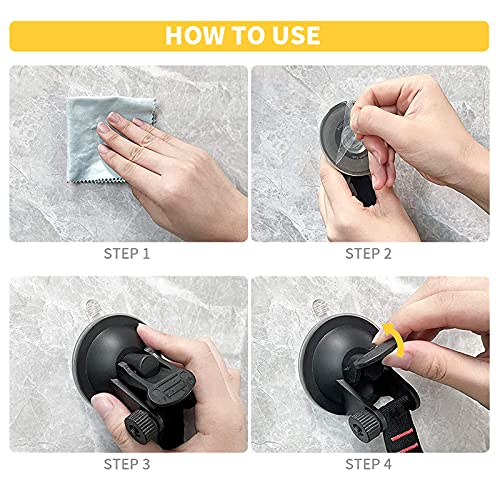 HOW TO USE

STEP 1

STEP 2

STEP 3

STEP 4