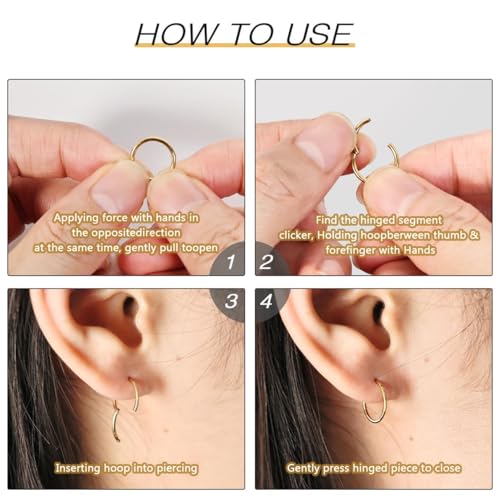 HOW TO USE

Applying force with hands in the oppositedirection at the same time, gently pull toopen

1

Find the hinged segment clicker, Holding hoopberween thumb & forefinger with Hands

2

3

Inserting hoop into piercing

4

Gently press hinged piece to close