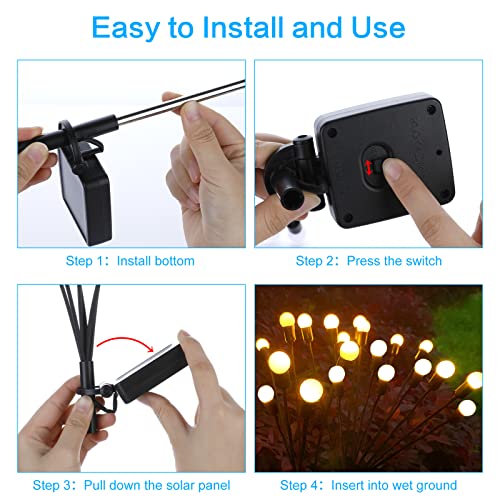 Easy to Install and Use

Step 1: Install bottom

Step 2: Press the switch

Step 3: Pull down the solar panel

Step 4: Insert into wet ground