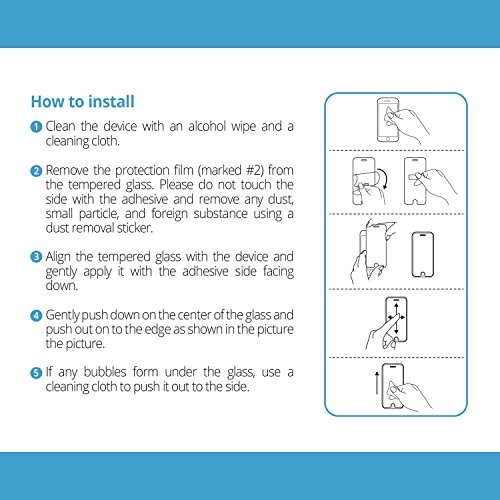 How to install

1 Clean the device with an alcohol wipe and a cleaning cloth.

2 Remove the protection film (marked #2) from the tempered glass. Please do not touch the side with the adhesive and remove any dust, small particle, and foreign substance using a dust removal sticker.

3 Align the tempered glass with the device and gently apply it with the adhesive side facing down.

4 Gently push down on the center of the glass and push out on to the edge as shown in the picture the picture.

5 If any bubbles form under the glass, use a cleaning cloth to push it out to the side.