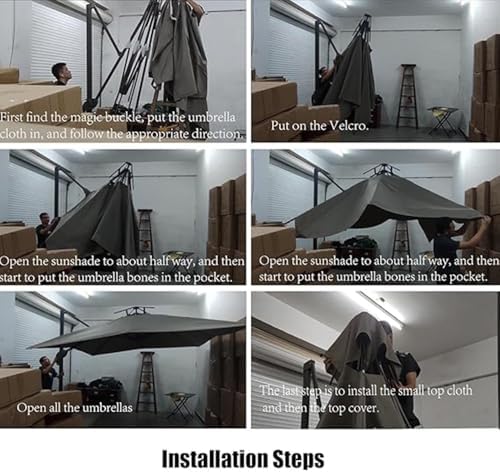 First find the magic buckle, put the umbrella cloth in, and follow the appropriate direction.

Put on the Velcro.

Open the sunshade to about half way, and then start to put the umbrella bones in the pocket.

Open the sunshade to about half way, and then start to put the umbrella bones in the pocket.

Open all the umbrellas

The last step is to install the small top cloth and then the top cover.

Installation Steps