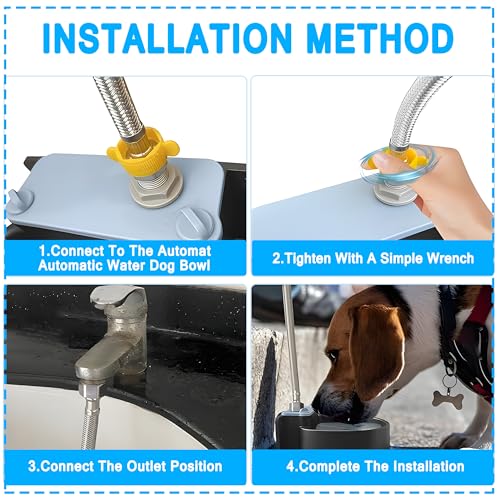 INSTALLATION METHOD

1.Connect To The Automat Automatic Water Dog Bowl

2.Tighten With A Simple Wrench

3.Connect The Outlet Position

4.Complete The Installation